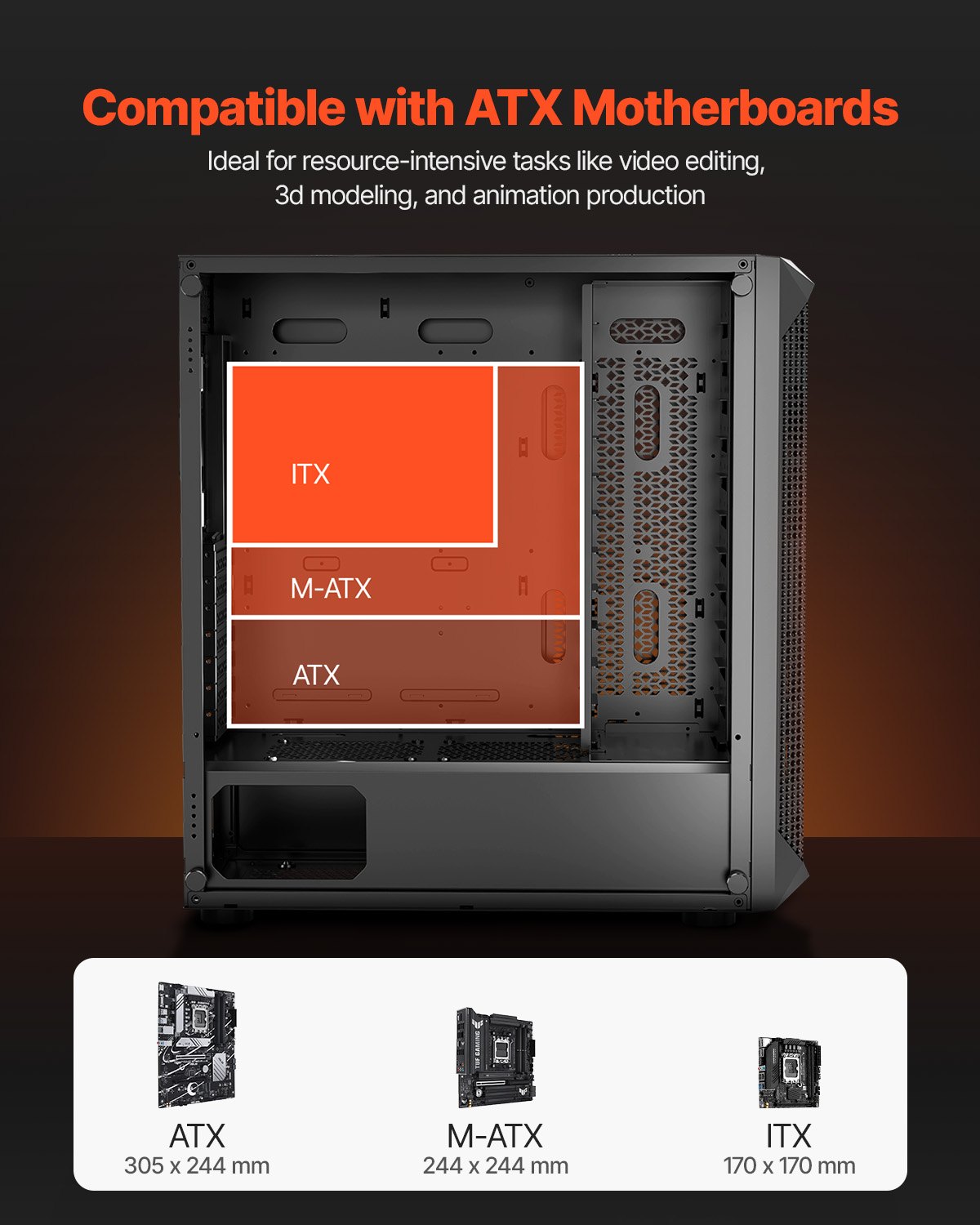 Compatible with ATX Motherboards

Ideal for resource-intensive tasks like video editing, 3d modeling, and animation production

ITX

M-ATX

ATX

TUF GAMING

ATX
305 x 244 mm

M-ATX
244 x 244 mm

ITX
170 x 170 mm