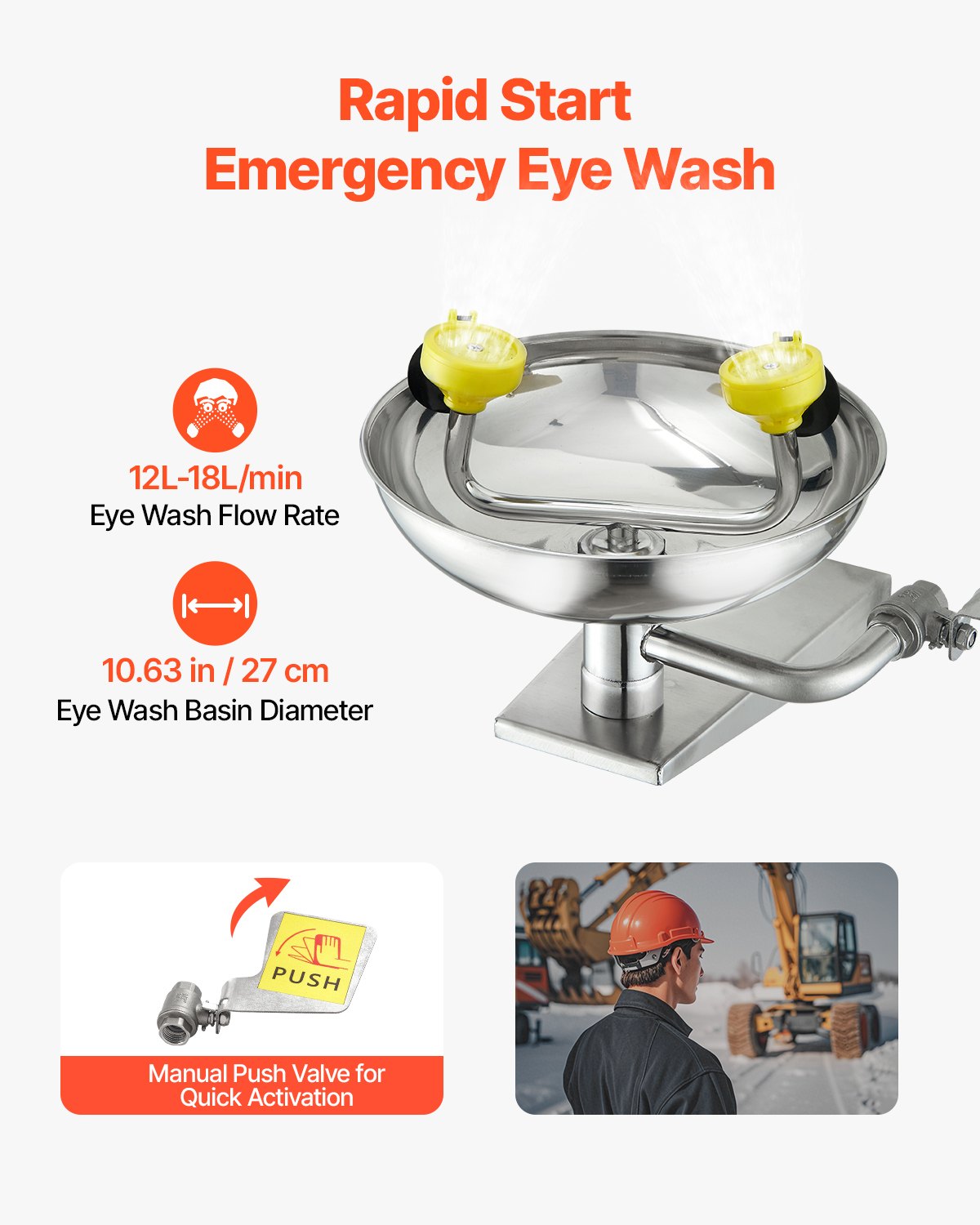 Rapid Start
Emergency Eye Wash

12L-18L/min
Eye Wash Flow Rate

10.63 in / 27 cm
Eye Wash Basin Diameter

PUSH

Manual Push Valve for Quick Activation