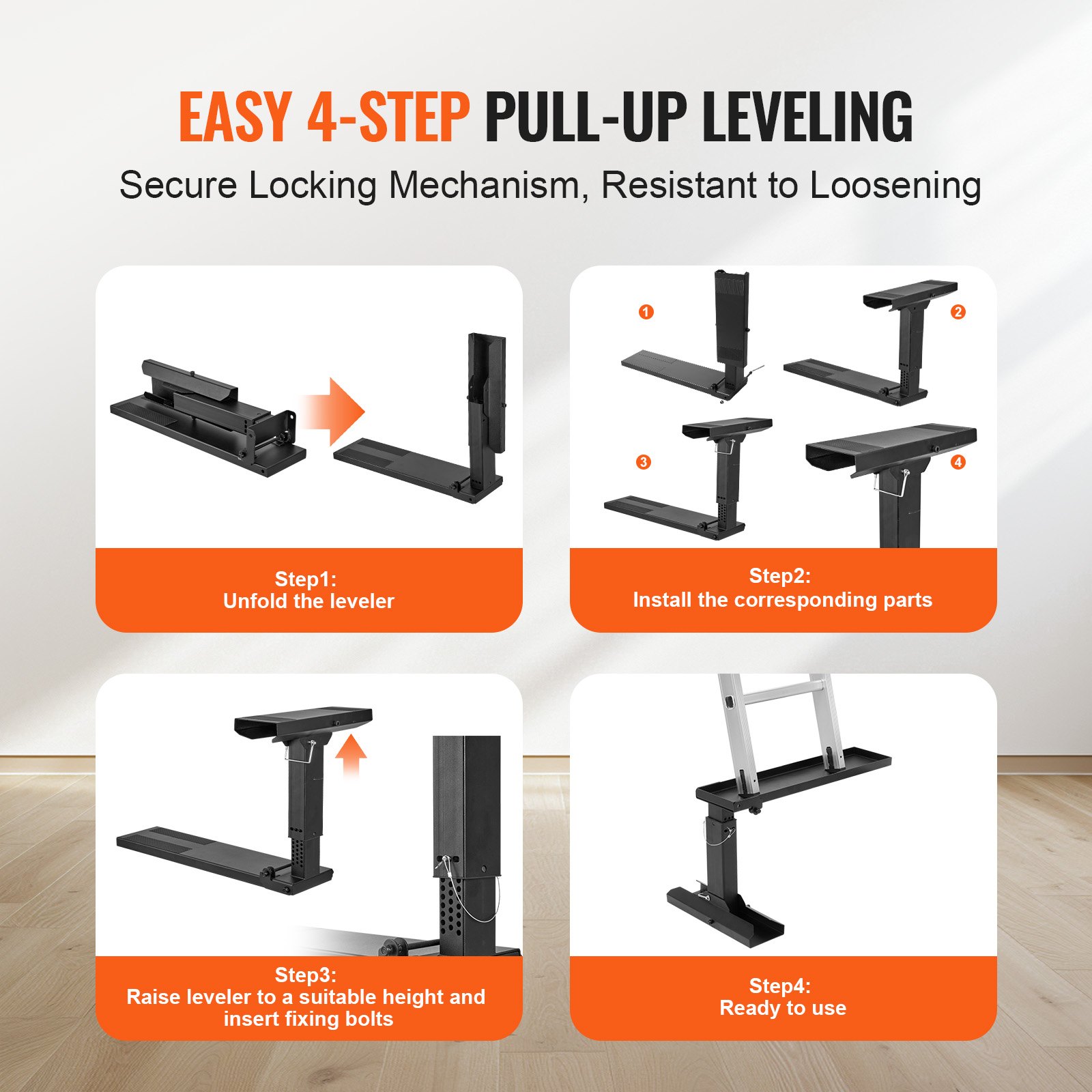 EASY 4-STEP PULL-UP LEVELING
Secure Locking Mechanism, Resistant to Loosening

Step1:
Unfold the leveler

1
2
3
4

Step2:
Install the corresponding parts

Step3:
Raise leveler to a suitable height and insert fixing bolts

Step4:
Ready to use