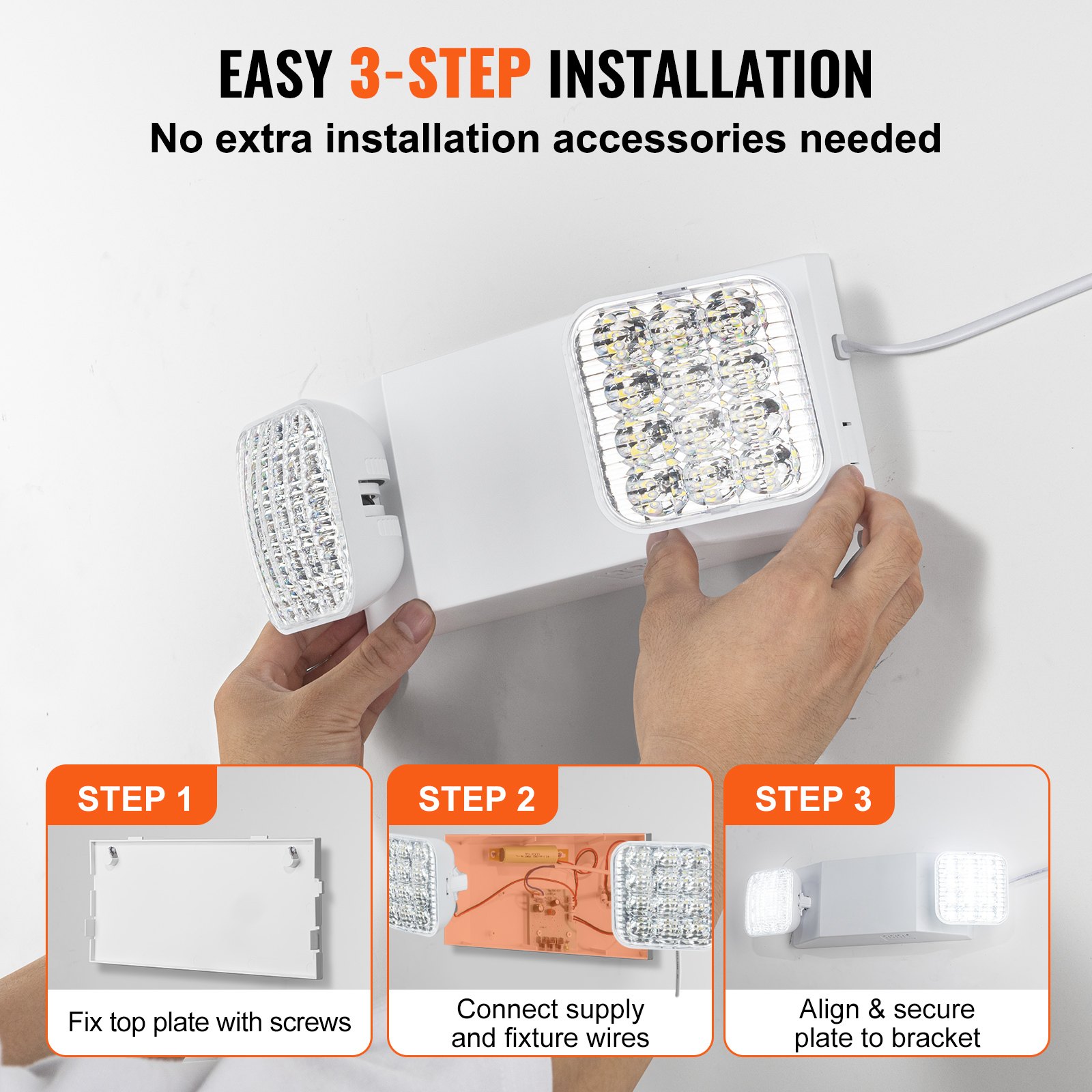 EASY 3-STEP INSTALLATION

No extra installation accessories needed

STEP 1

Fix top plate with screws

STEP 2

Connect supply and fixture wires

STEP 3

Align & secure plate to bracket