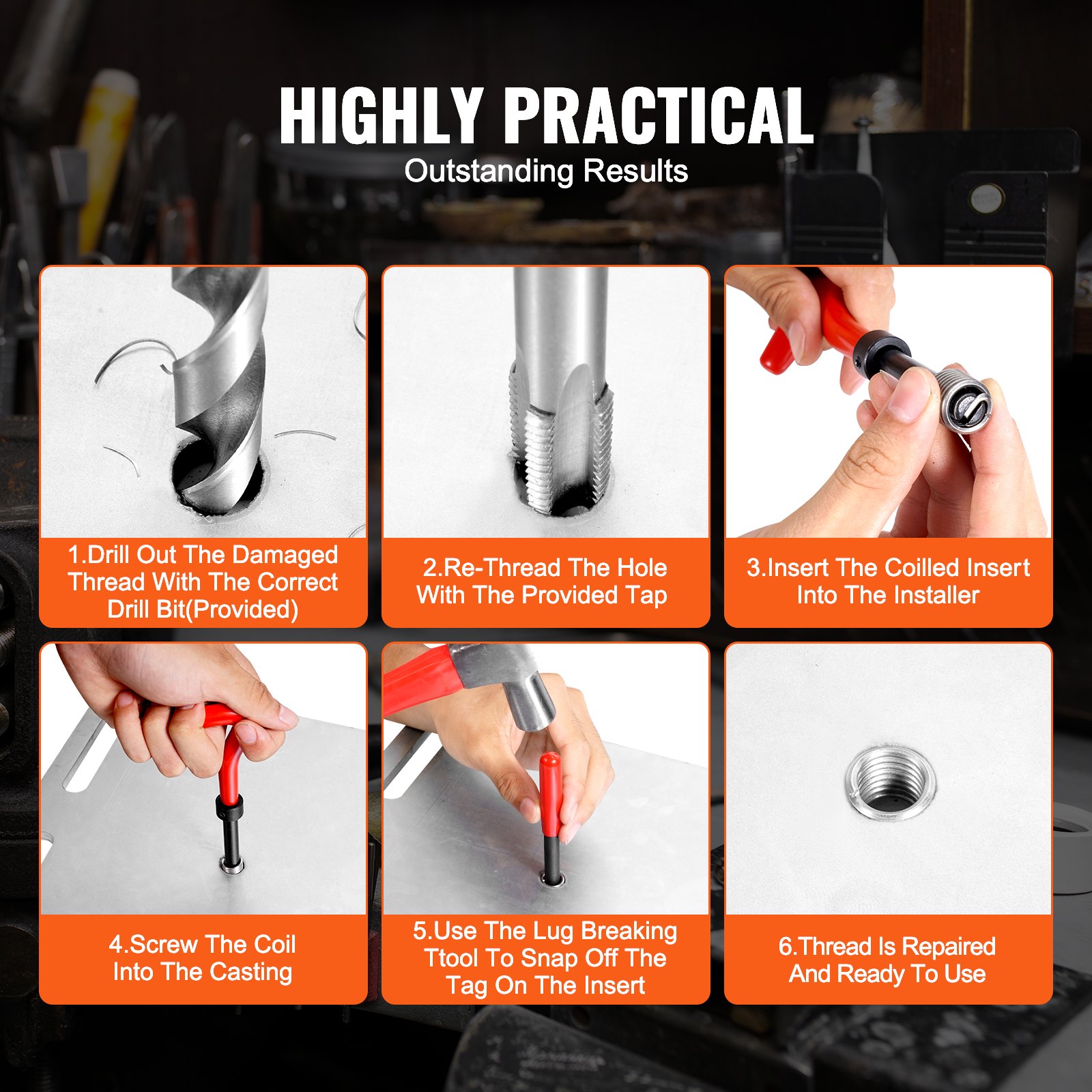 HIGHLY PRACTICAL
Outstanding Results

1.Drill Out The Damaged Thread With The Correct Drill Bit(Provided)

2.Re-Thread The Hole With The Provided Tap

3.Insert The Coilled Insert Into The Installer

4.Screw The Coil Into The Casting

5.Use The Lug Breaking Ttool To Snap Off The Tag On The Insert

6.Thread Is Repaired And Ready To Use