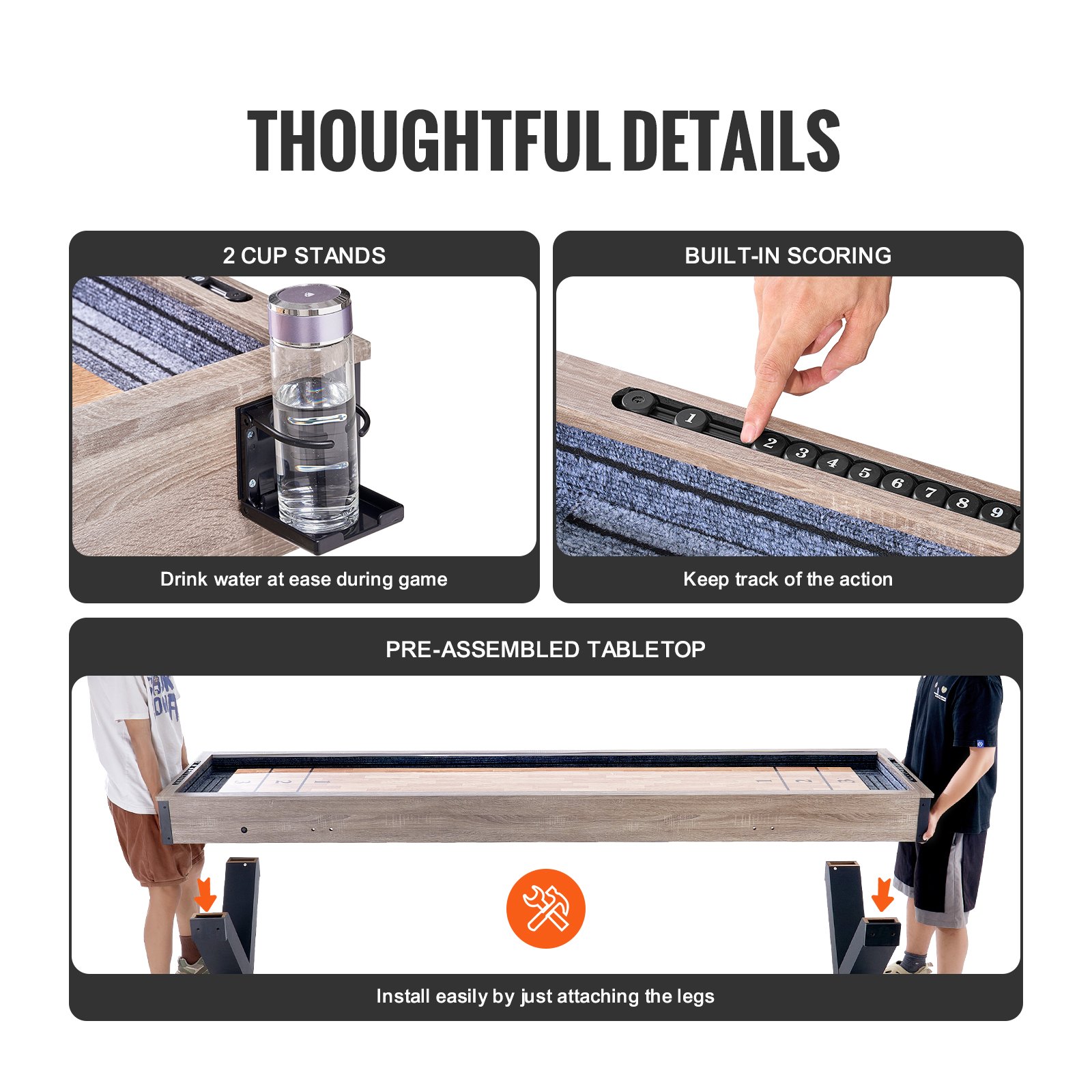 THOUGHTFUL DETAILS

2 CUP STANDS

Drink water at ease during game

BUILT-IN SCORING

1 2 3 4 5 6 7 8 9

Keep track of the action

PRE-ASSEMBLED TABLETOP

3 2 1 1 2 3

Install easily by just attaching the legs