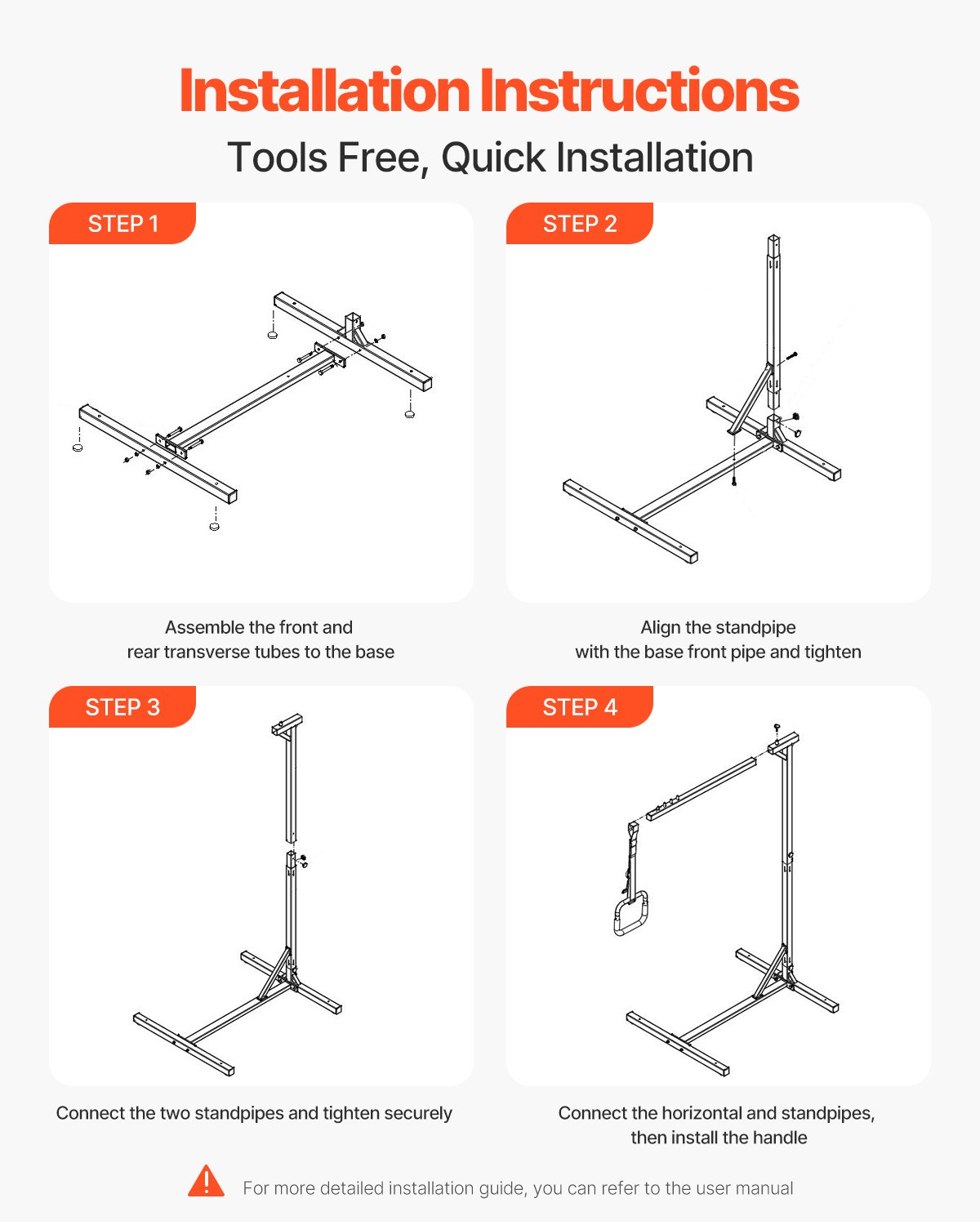 Installation Instructions

Tools Free, Quick Installation

STEP 1

Assemble the front and rear transverse tubes to the base

STEP 2

Align the standpipe with the base front pipe and tighten

STEP 3

Connect the two standpipes and tighten securely

STEP 4

Connect the horizontal and standpipes, then install the handle

For more detailed installation guide, you can refer to the user manual