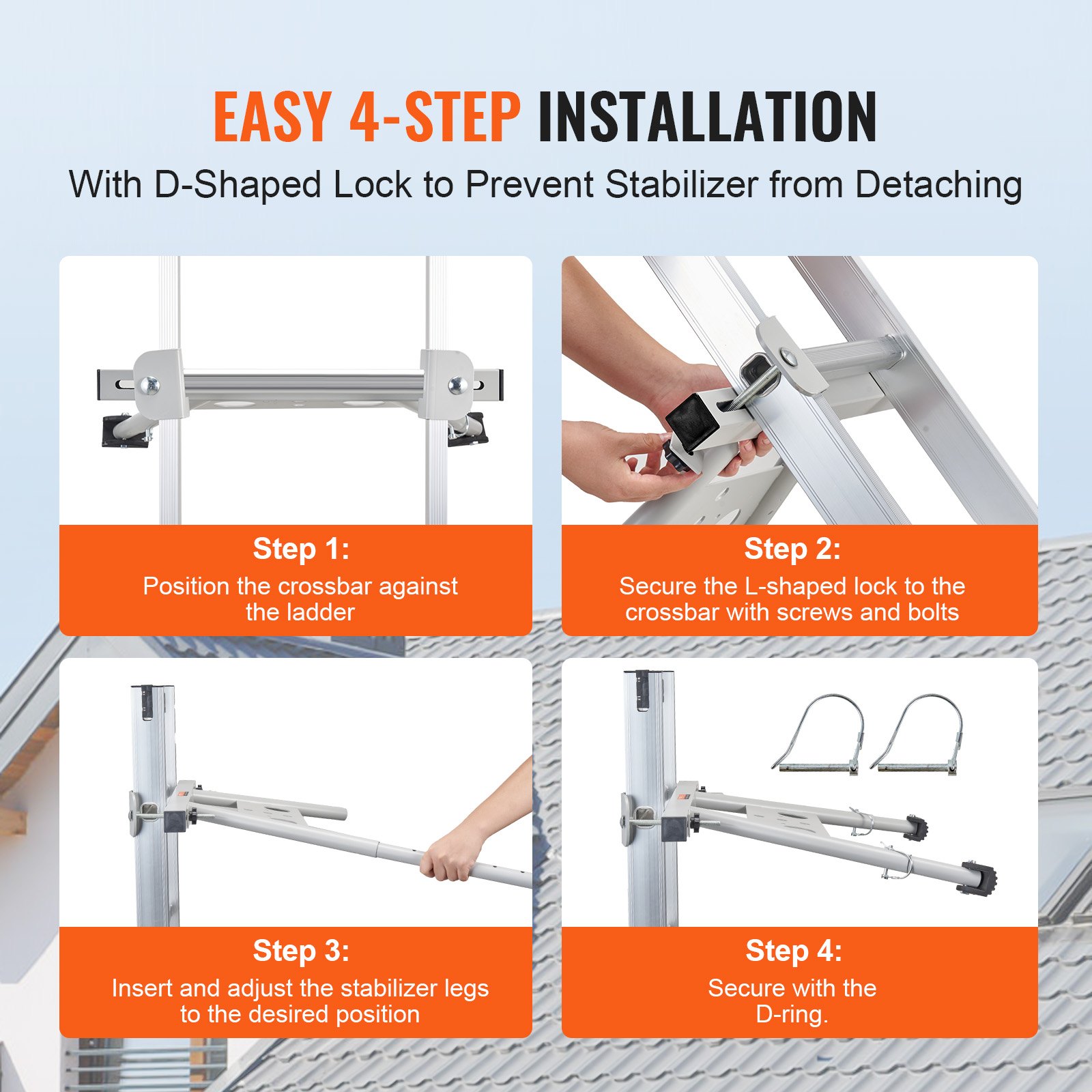 EASY 4-STEP INSTALLATION

With D-Shaped Lock to Prevent Stabilizer from Detaching

Step 1:
Position the crossbar against the ladder

Step 2:
Secure the L-shaped lock to the crossbar with screws and bolts

Step 3:
Insert and adjust the stabilizer legs to the desired position

Step 4:
Secure with the D-ring.