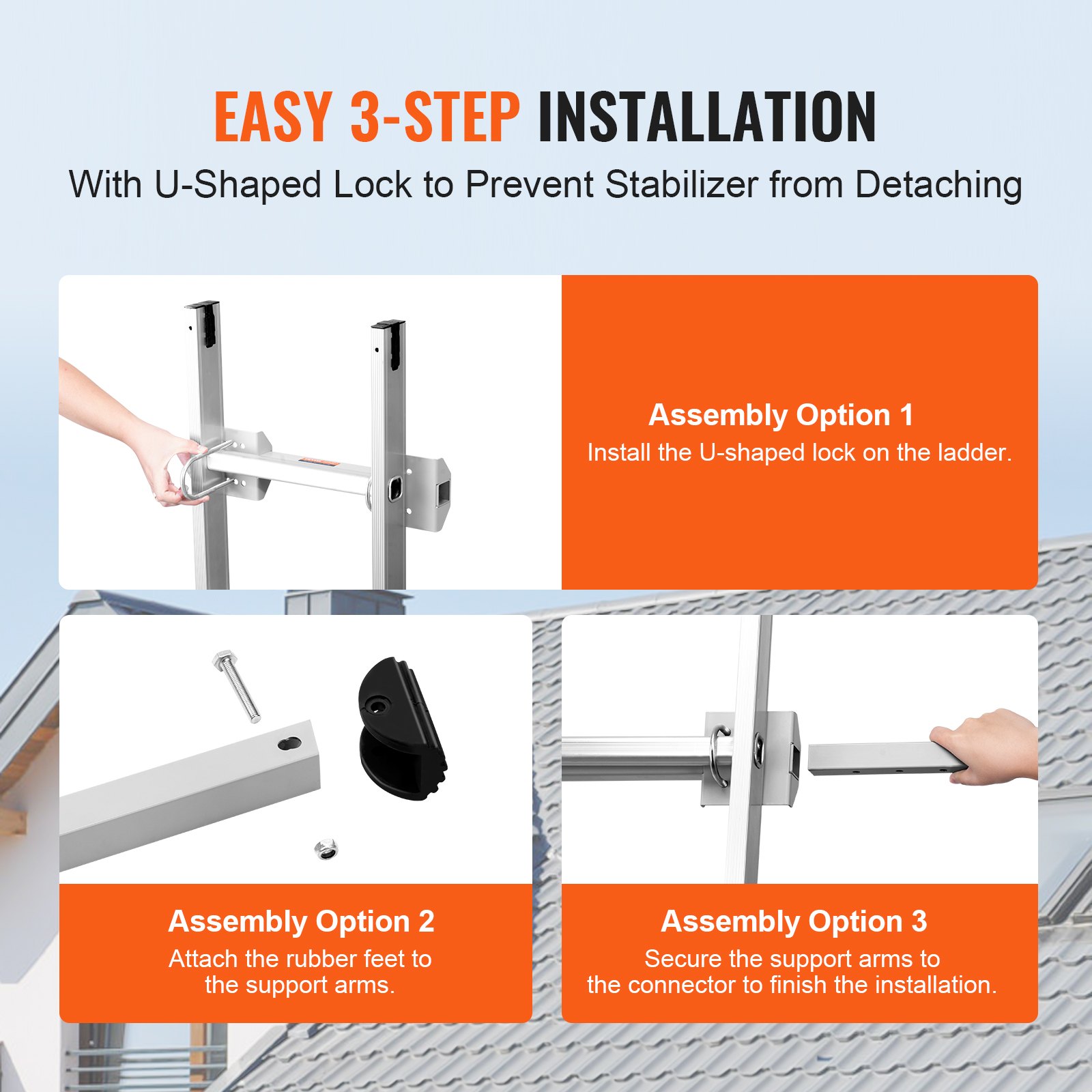 EASY 3-STEP INSTALLATION
With U-Shaped Lock to Prevent Stabilizer from Detaching

Assembly Option 1
Install the U-shaped lock on the ladder.

Assembly Option 2
Attach the rubber feet to the support arms.

Assembly Option 3
Secure the support arms to the connector to finish the installation.