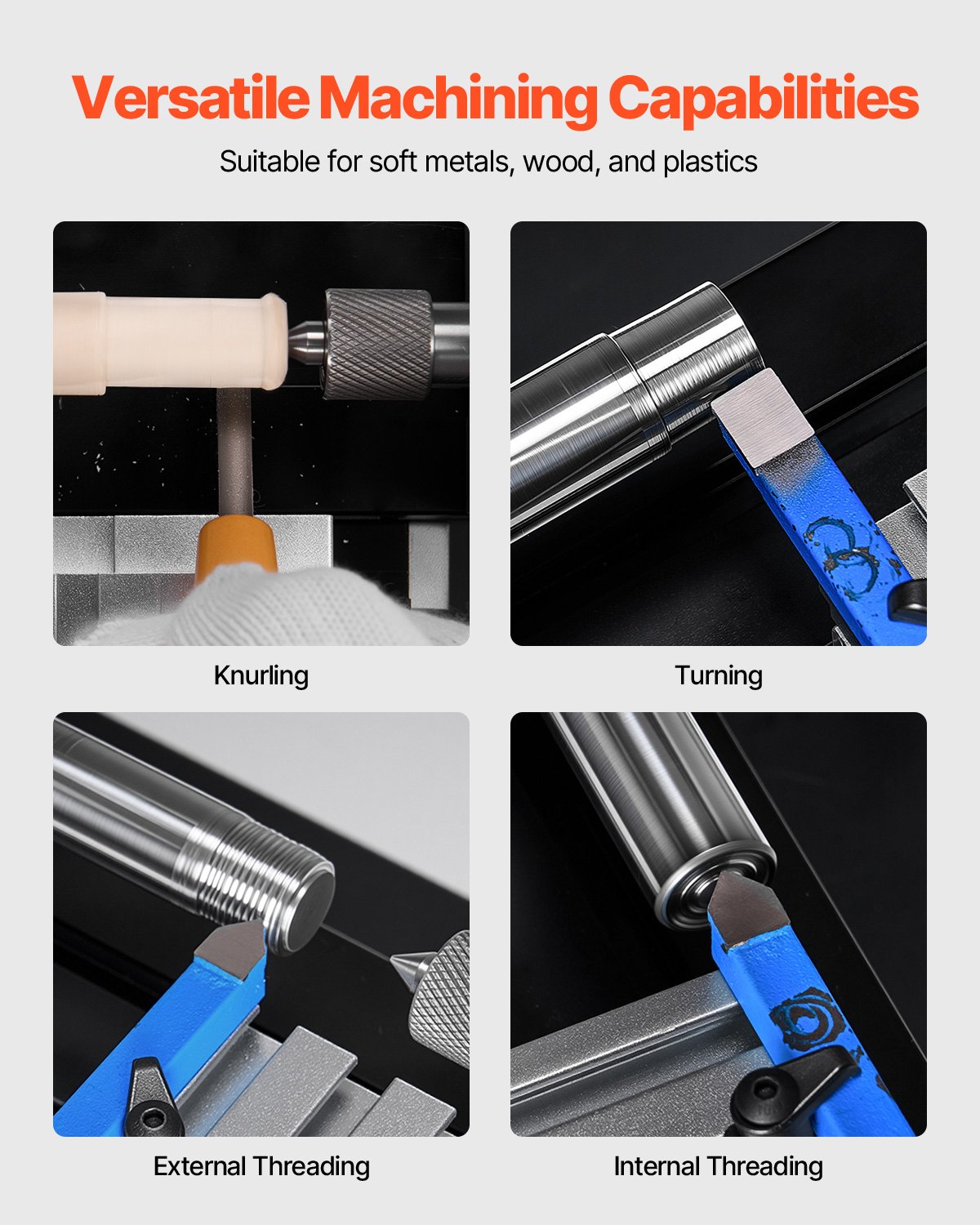 Versatile Machining Capabilities

Suitable for soft metals, wood, and plastics

Knurling

Turning

External Threading

Internal Threading