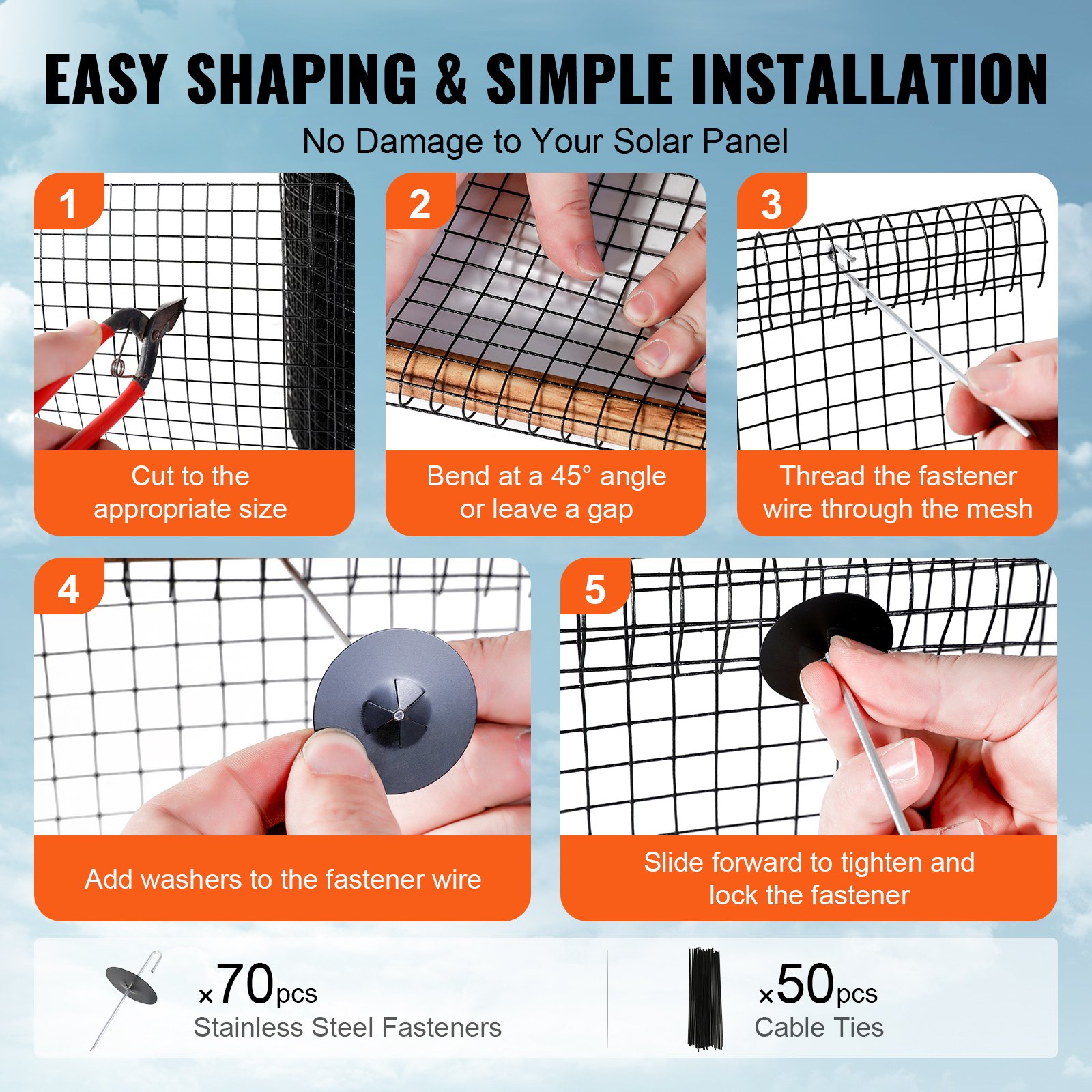 EASY SHAPING & SIMPLE INSTALLATION

No Damage to Your Solar Panel

1
Cut to the appropriate size

2
Bend at a 45° angle or leave a gap

3
Thread the fastener wire through the mesh

4
Add washers to the fastener wire

5
Slide forward to tighten and lock the fastener

×70pcs
Stainless Steel Fasteners

×50pcs
Cable Ties