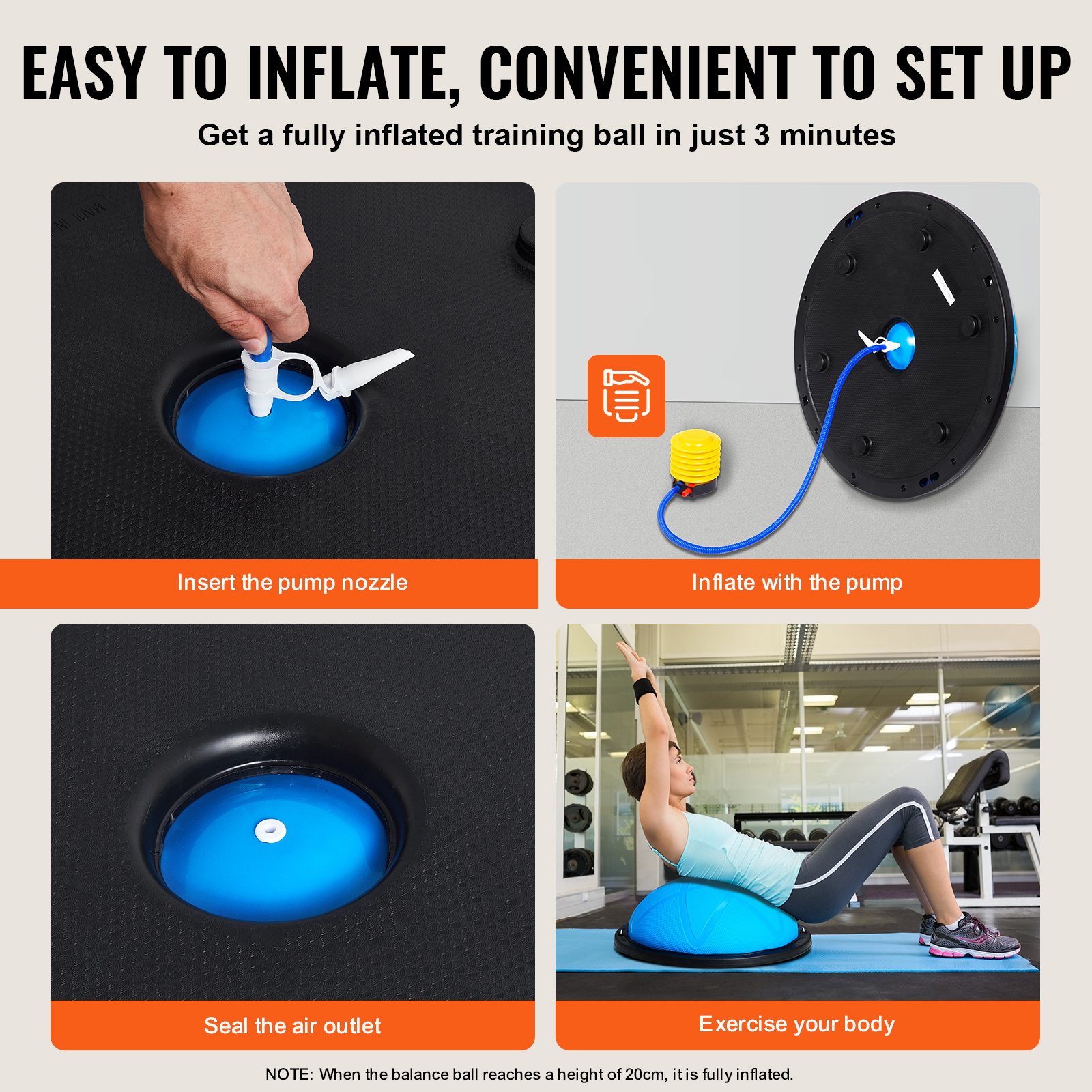 EASY TO INFLATE, CONVENIENT TO SET UP

Get a fully inflated training ball in just 3 minutes

Insert the pump nozzle

Inflate with the pump

Seal the air outlet

Exercise your body

NOTE: When the balance ball reaches a height of 20cm, it is fully inflated.