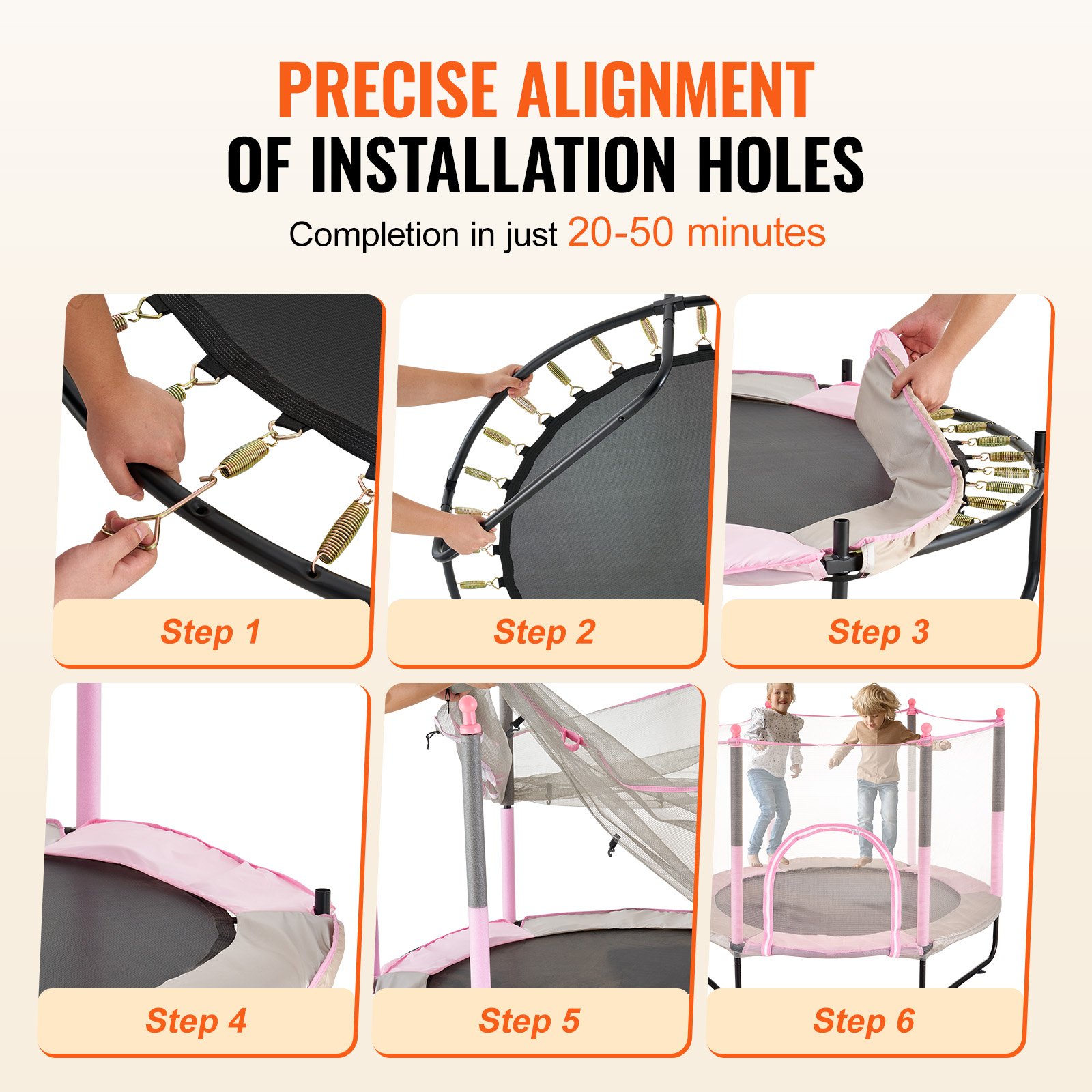 PRECISE ALIGNMENT
OF INSTALLATION HOLES

Completion in just 20-50 minutes

Step 1

Step 2

Step 3

Step 4

Step 5

Step 6